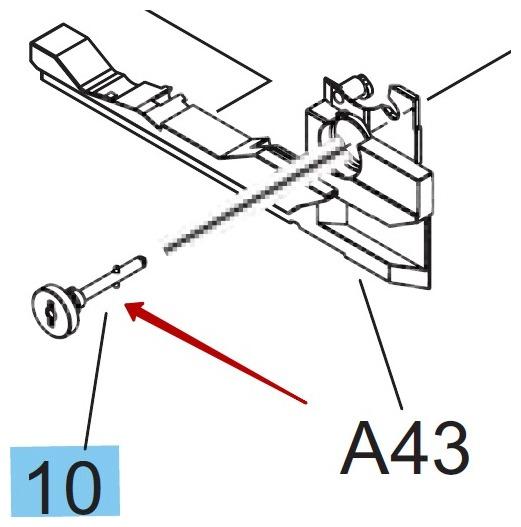 A43

10